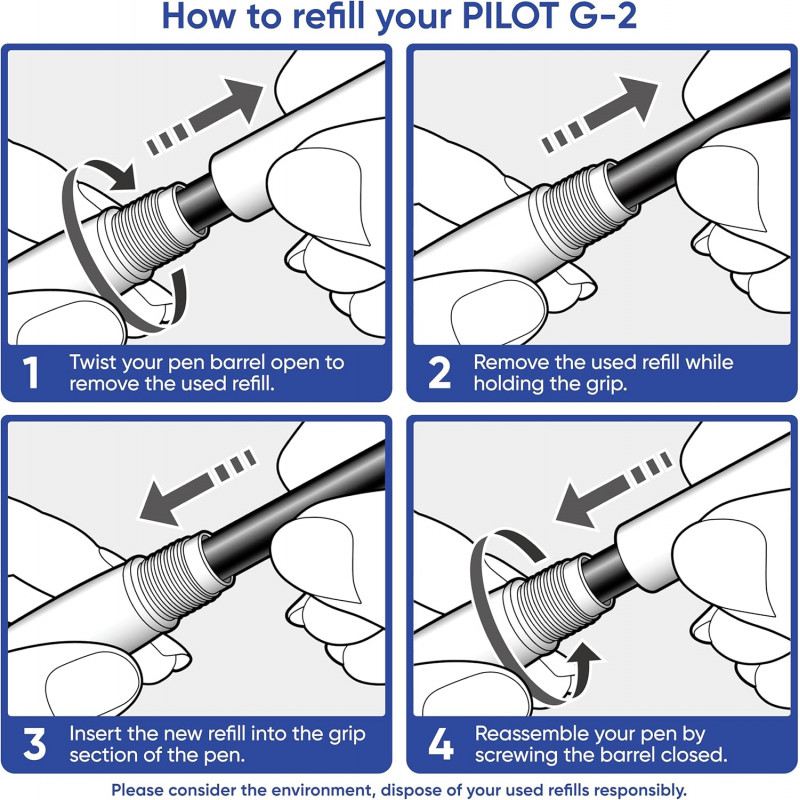 How to refill your PILOT G-2

1 Twist your pen barrel open to remove the used refill.

2 Remove the used refill while holding the grip.

3 Insert the new refill into the grip section of the pen.

4 Reassemble your pen by screwing the barrel closed.

Please consider the environment, dispose of your used refills responsibly.