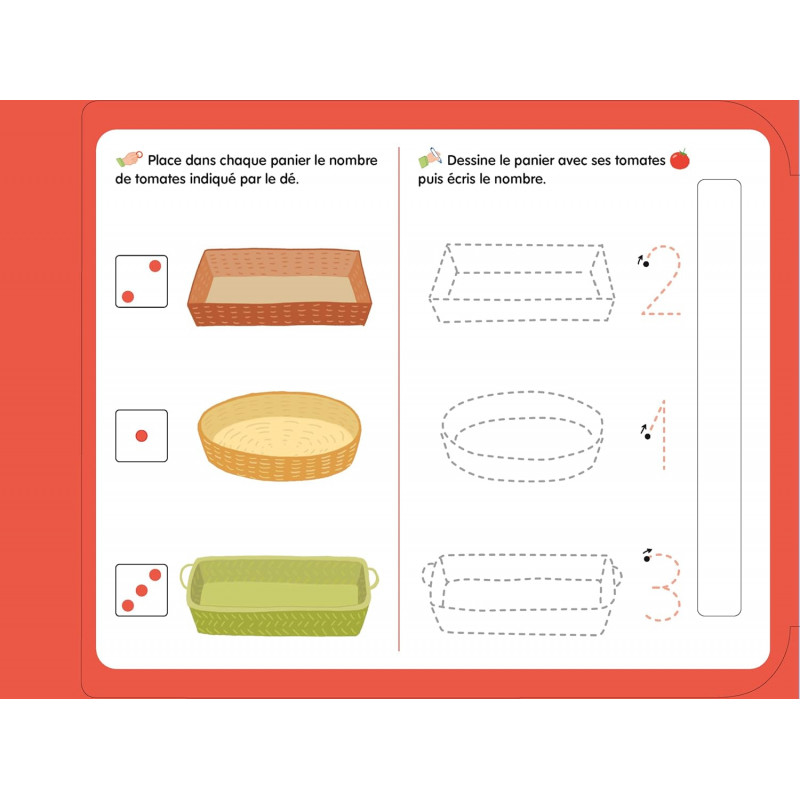 Place dans chaque panier le nombre de tomates indiqué par le dé.

Dessine le panier avec ses tomates puis écris le nombre.

2

1

3