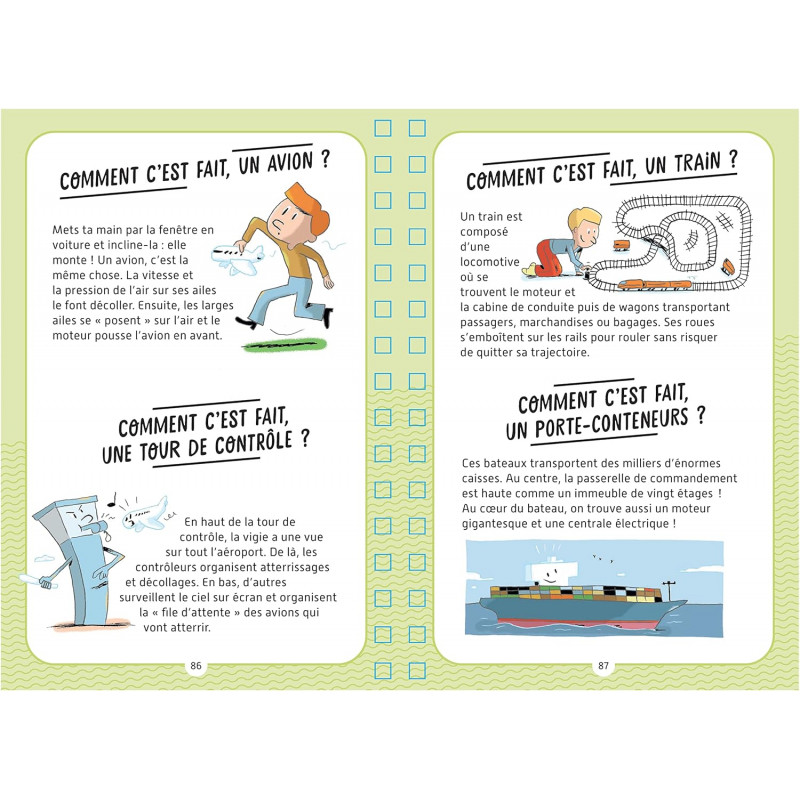 COMMENT C'EST FAIT, UN AVION ?

Mets ta main par la fenêtre en voiture et incline-la : elle monte ! Un avion, c'est la même chose. La vitesse et la pression de l'air sur ses ailes le font décoller. Ensuite, les larges ailes se « posent » sur l'air et le moteur pousse l'avion en avant.

COMMENT C'EST FAIT, UNE TOUR DE CONTRÔLE ?

En haut de la tour de contrôle, la vigie a une vue sur tout l'aéroport. De là, les contrôleurs organisent atterrissages et décollages. En bas, d'autres surveillent le ciel sur écran et organisent la « file d'attente » des avions qui vont atterrir.

86

COMMENT C'EST FAIT, UN TRAIN ?

Un train est composé d'une locomotive où se trouvent le moteur et la cabine de conduite puis de wagons transportant passagers, marchandises ou bagages. Ses roues s'emboîtent sur les rails pour rouler sans risquer de quitter sa trajectoire.

COMMENT C'EST FAIT, UN PORTE-CONTENEURS ?

Ces bateaux transportent des milliers d'énormes caisses. Au centre, la passerelle de commandement est haute comme un immeuble de vingt étages ! Au cœur du bateau, on trouve aussi un moteur gigantesque et une centrale électrique !

87