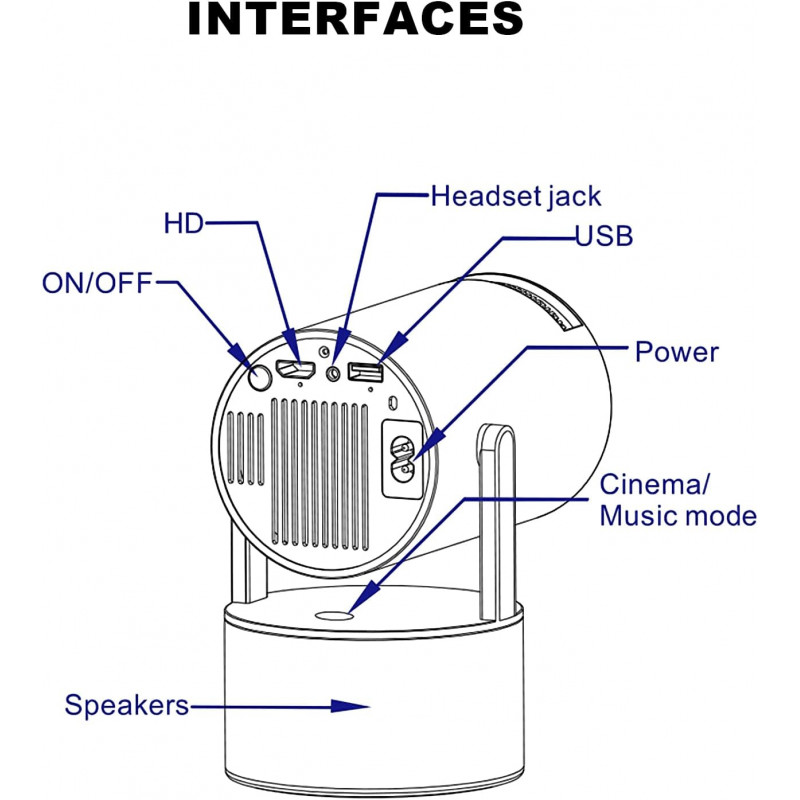 INTERFACES

Headset jack

HD

USB

ON/OFF

Power

Cinema/
Music mode

Speakers