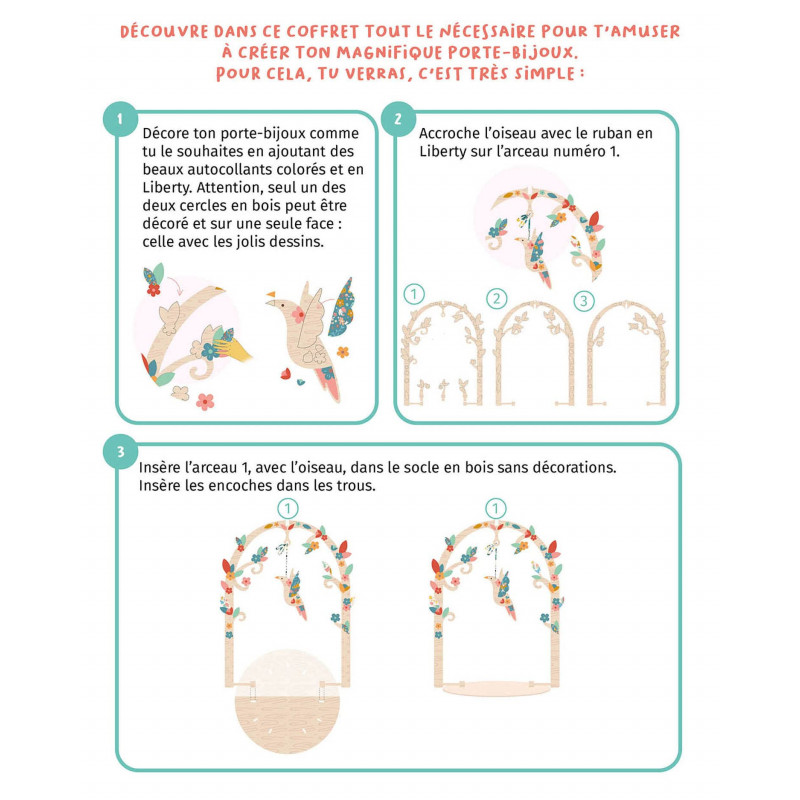 DÉCOUVRE DANS CE COFFRET TOUT LE NÉCESSAIRE POUR T'AMUSER À CRÉER TON MAGNIFIQUE PORTE-BIJOUX. POUR CELA, TU VERRAS, C'EST TRÈS SIMPLE :

1

Décore ton porte-bijoux comme tu le souhaites en ajoutant des beaux autocollants colorés et en Liberty. Attention, seul un des deux cercles en bois peut être décoré et sur une seule face : celle avec les jolis dessins.

2

Accroche l'oiseau avec le ruban en Liberty sur l'arceau numéro 1.

1 2 3

3

Insère l'arceau 1, avec l'oiseau, dans le socle en bois sans décorations. Insère les encoches dans les trous.

1 1