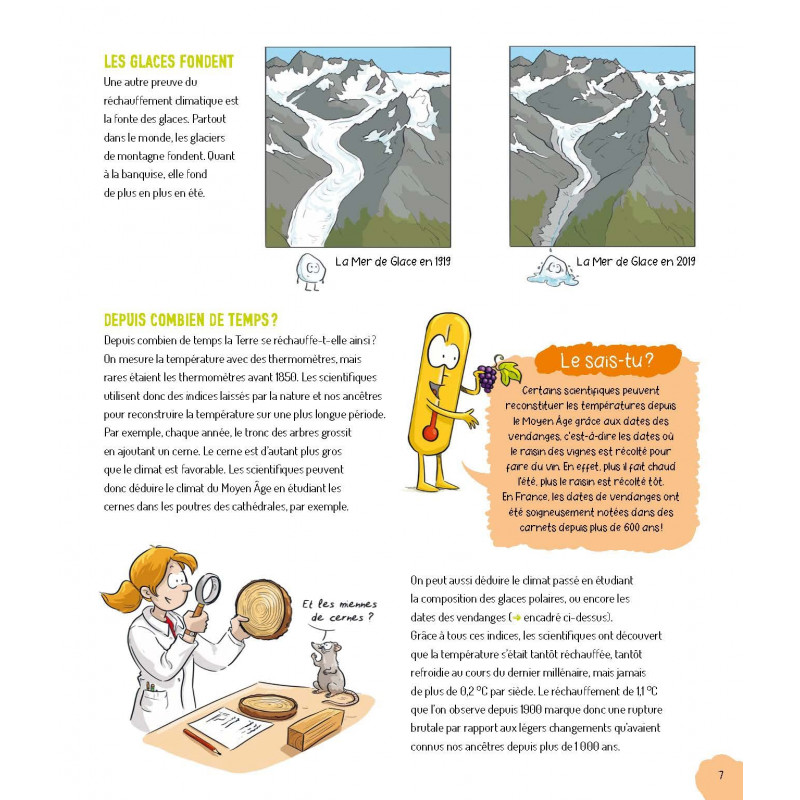 LES GLACES FONDENT

Une autre preuve du réchauffement climatique est la fonte des glaces. Partout dans le monde, les glaciers de montagne fondent. Quant à la banquise, elle fond de plus en plus en été.

La Mer de Glace en 1919

La Mer de Glace en 2019

DEPUIS COMBIEN DE TEMPS ?

Depuis combien de temps la Terre se réchauffe-t-elle ainsi ? On mesure la température avec des thermomètres, mais rares étaient les thermomètres avant 1850. Les scientifiques utilisent donc des indices laissés par la nature et nos ancêtres pour reconstruire la température sur une plus longue période. Par exemple, chaque année, le tronc des arbres grossit en ajoutant un cerne. Le cerne est d'autant plus gros que le climat est favorable. Les scientifiques peuvent donc déduire le climat du Moyen Âge en étudiant les cernes dans les poutres des cathédrales, par exemple.

Le sais-tu ?

Certains scientifiques peuvent reconstituer les températures depuis le Moyen Âge grâce aux dates des vendanges, c'est-à-dire les dates où le raisin des vignes est récolté pour faire du vin. En effet, plus il fait chaud l'été, plus le raisin est récolté tôt. En France, les dates de vendanges ont été soigneusement notées dans des carnets depuis plus de 600 ans !

Et les miennes de cernes ?

On peut aussi déduire le climat passé en étudiant la composition des glaces polaires, ou encore les dates des vendanges (→ encadré ci-dessus).
Grâce à tous ces indices, les scientifiques ont découvert que la température s'était tantôt réchauffée, tantôt refroidie au cours du dernier millénaire, mais jamais de plus de 0,2 °C par siècle. Le réchauffement de 1,1 °C que l'on observe depuis 1900 marque donc une rupture brutale par rapport aux légers changements qu'avaient connus nos ancêtres depuis plus de 1 000 ans.

7